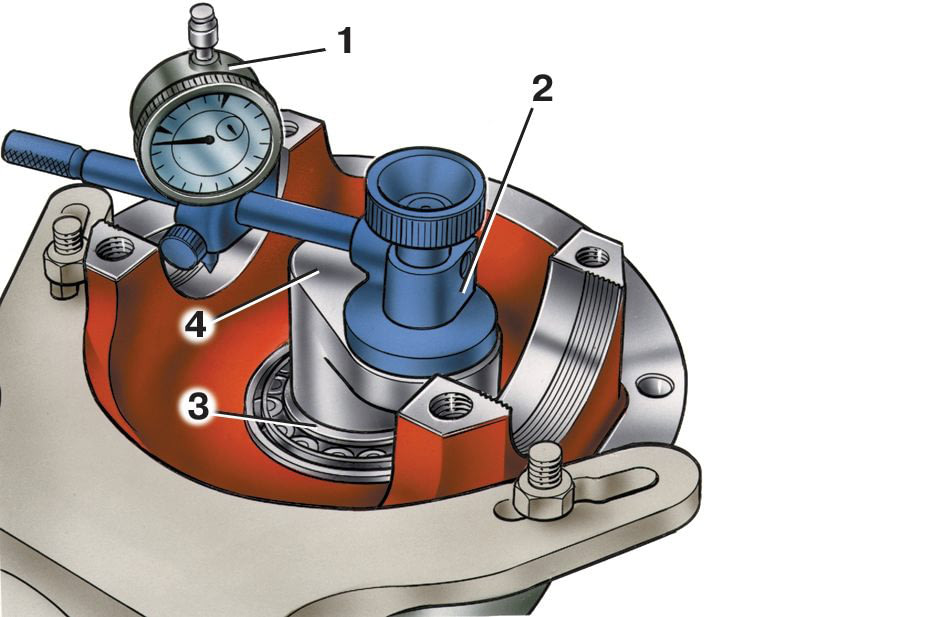 1
2
4
3